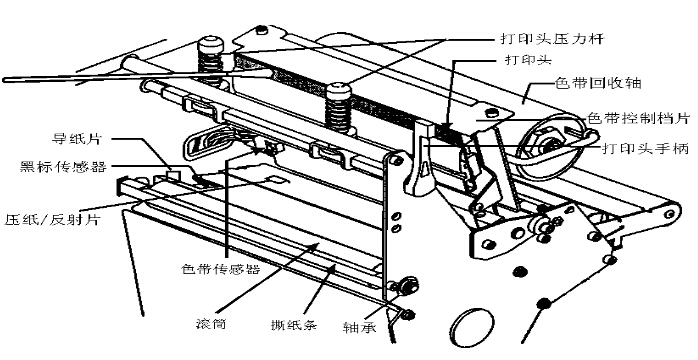 打印头压力杆
打印头
色带回收轴
色带控制档片
打印头手柄
导纸片
黑标传感器
压纸/反射片
色带传感器
滚筒
撕纸条
轴承